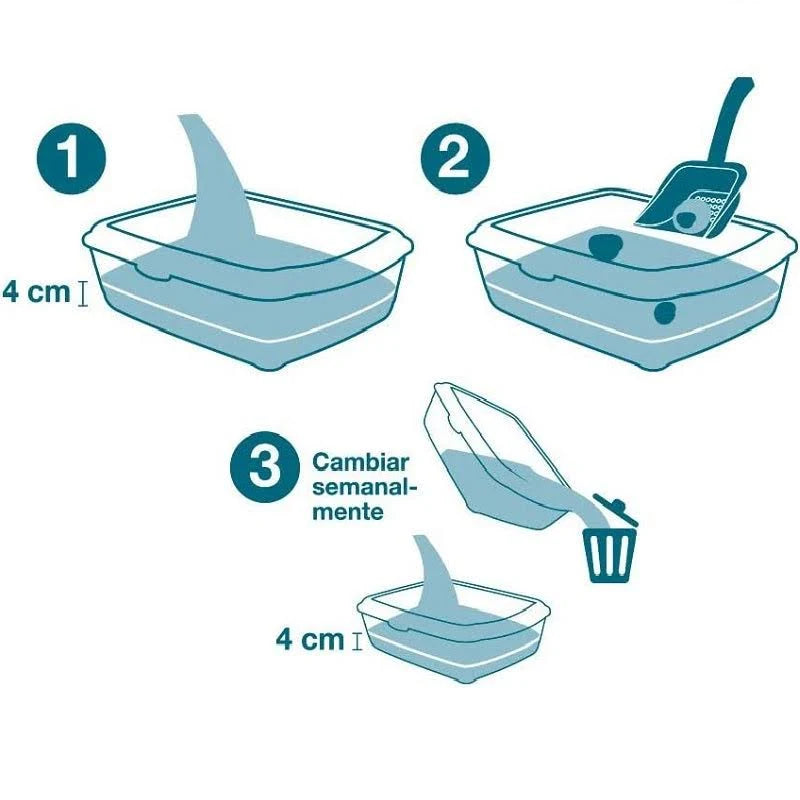 1

4 cm

2

3 Cambiar semanalmente

4 cm