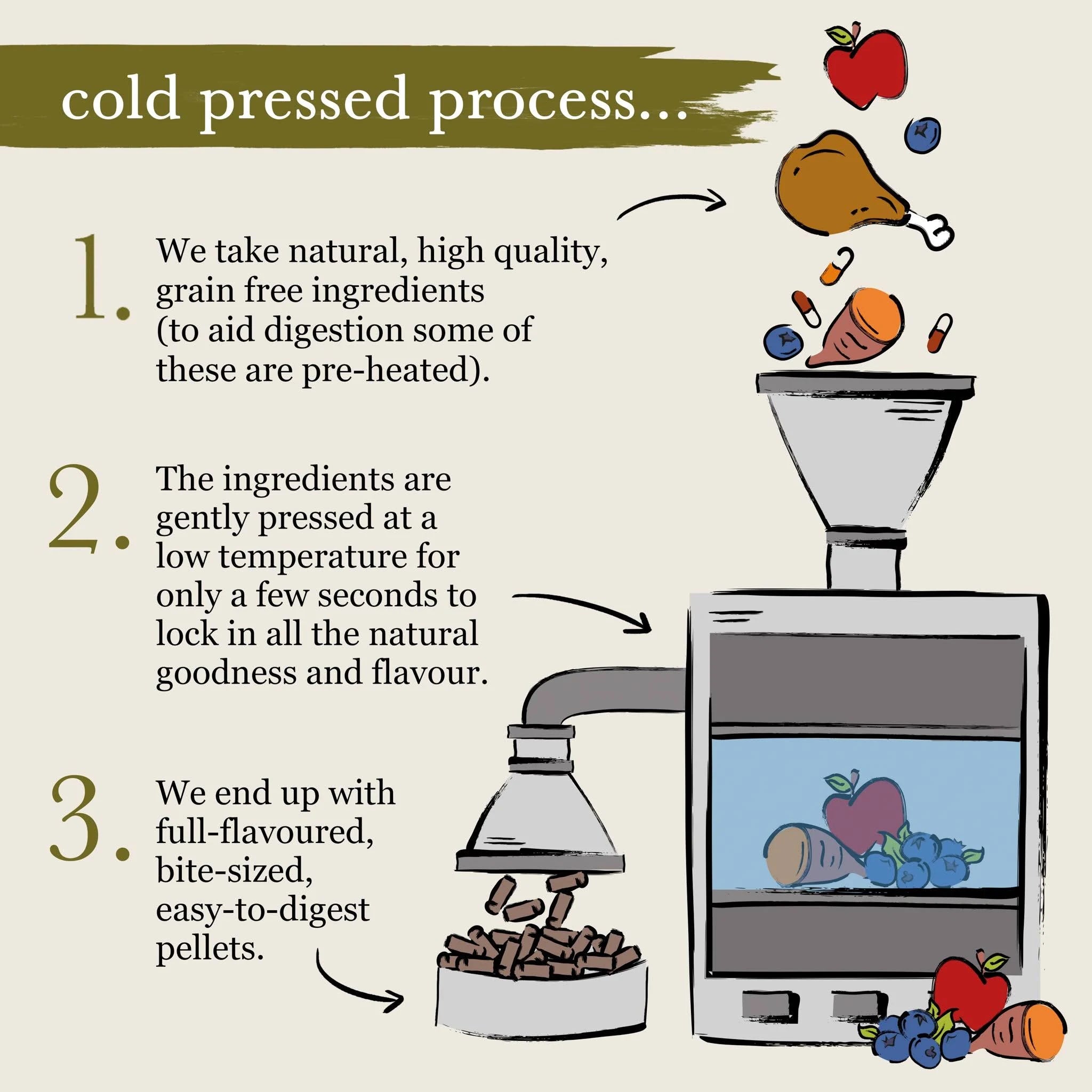 cold pressed process...

1. We take natural, high quality, grain free ingredients (to aid digestion some of these are pre-heated).

2. The ingredients are gently pressed at a low temperature for only a few seconds to lock in all the natural goodness and flavour.

3. We end up with full-flavoured, bite-sized, easy-to-digest pellets.