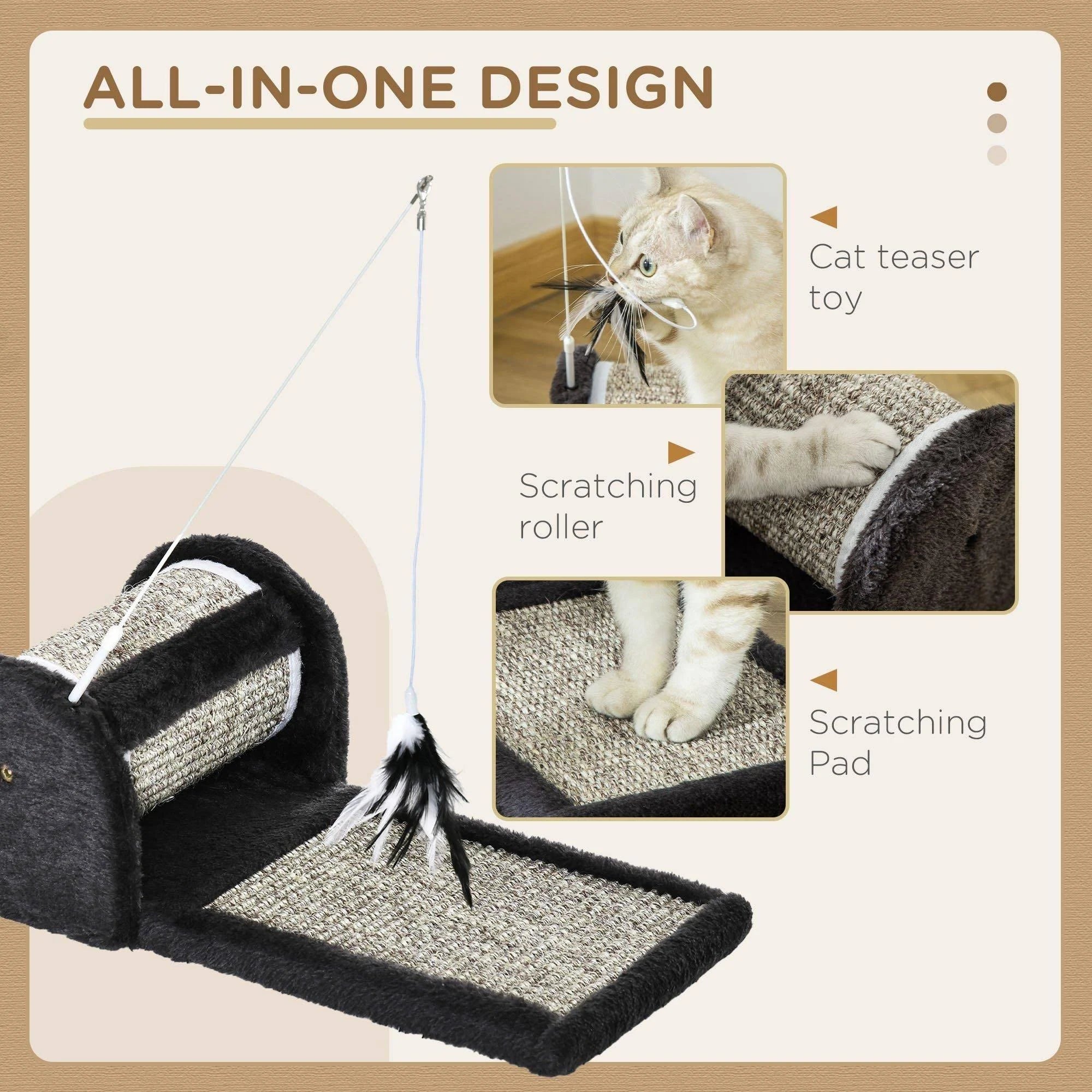 ALL-IN-ONE DESIGN

Cat teaser toy

Scratching roller

Scratching Pad