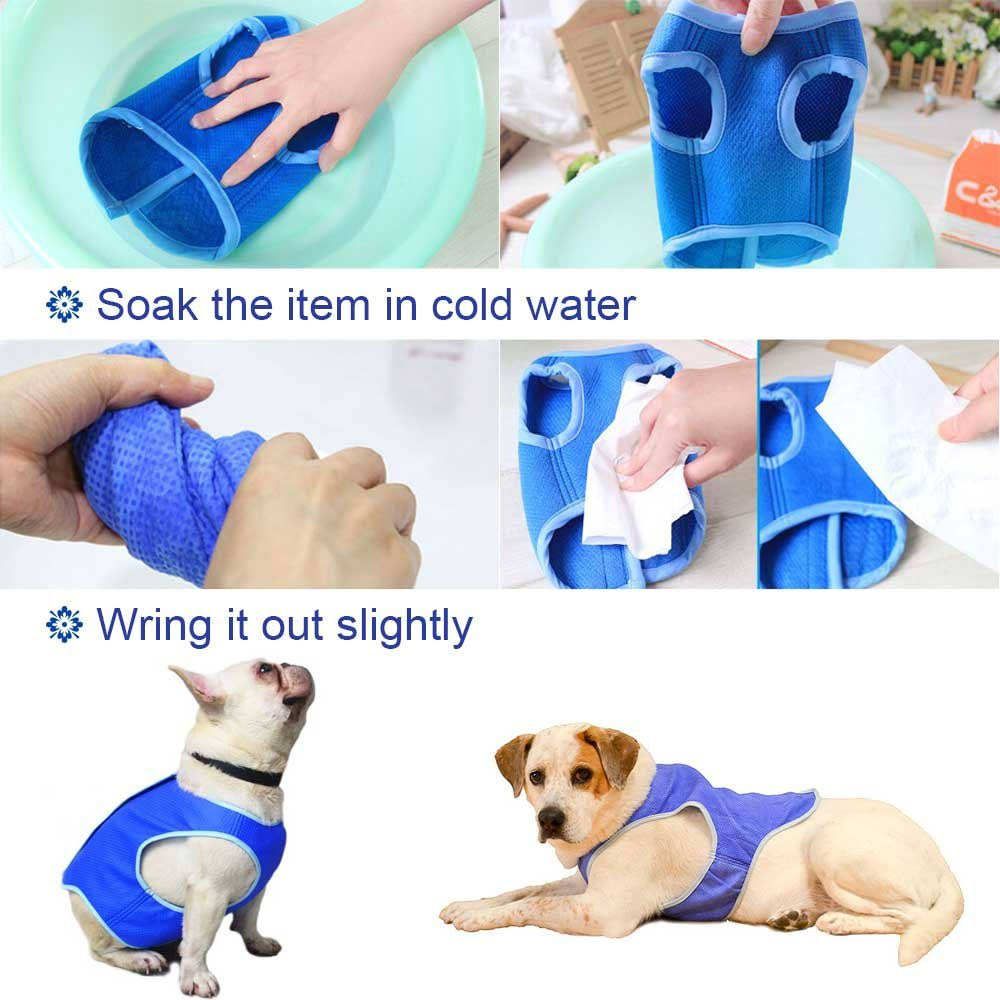 C&

Soak the item in cold water

Wring it out slightly